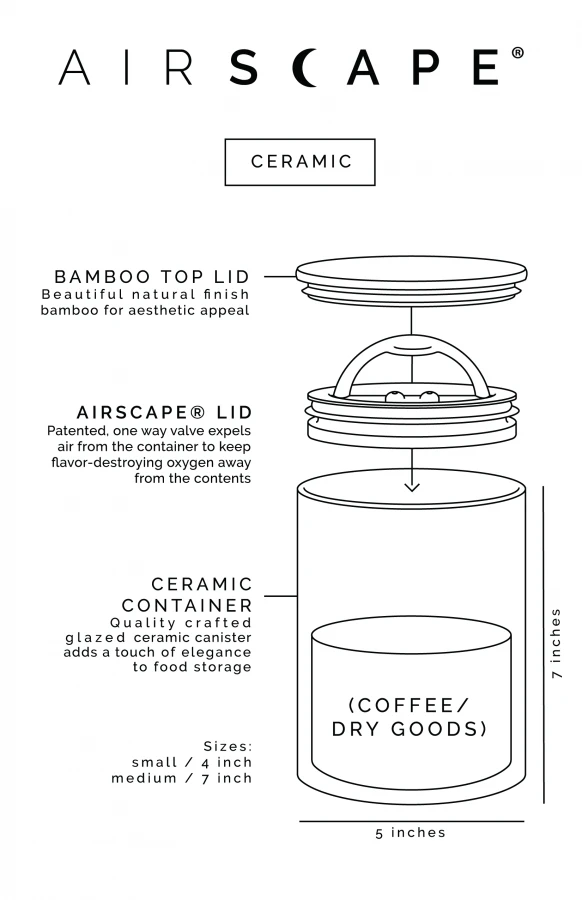 AIRSCAPE®

CERAMIC

BAMBOO TOP LID
Beautiful natural finish bamboo for aesthetic appeal

AIRSCAPE® LID
Patented, one way valve expels air from the container to keep flavor-destroying oxygen away from the contents

CERAMIC CONTAINER
Quality crafted glazed ceramic canister adds a touch of elegance to food storage

Sizes:
small / 4 inch
medium / 7 inch

(COFFEE/ DRY GOODS)

7 inches

5 inches